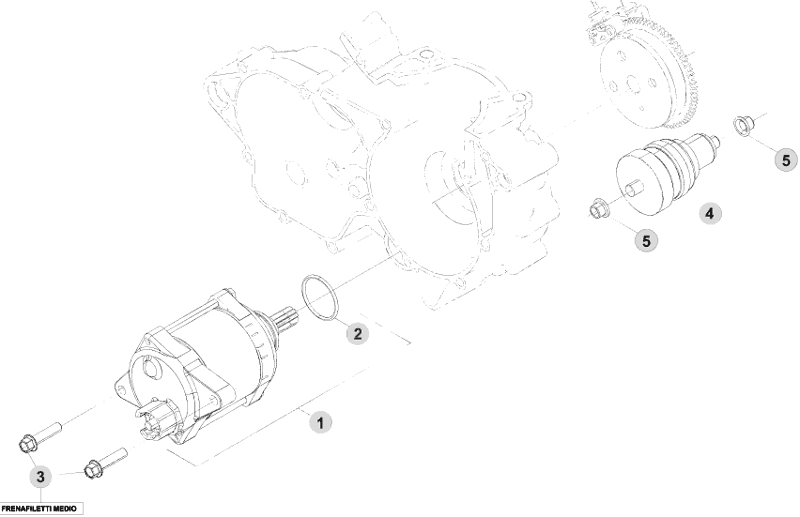 5
4
5
2
1
3
FRENAFILETTI MEDIO