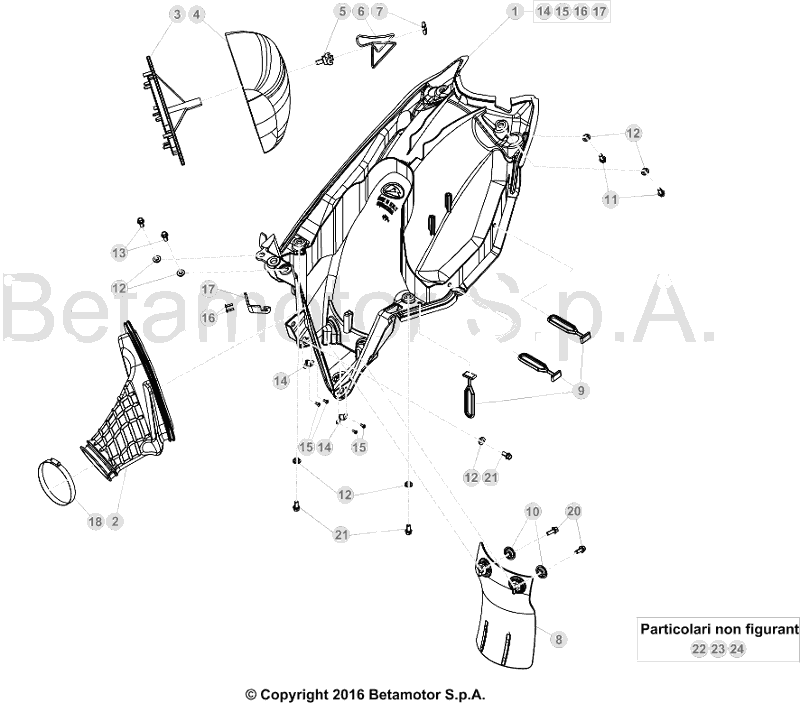 3 4
5 6 7
1 14 15 16 17
12
11
13
12
17
16
Betamotor S.p.A.
14
9
15 14 15
12 21
12
18 2
21
10 20
8
Particolari non figurant
22 23 24
© Copyright 2016 Betamotor S.p.A.