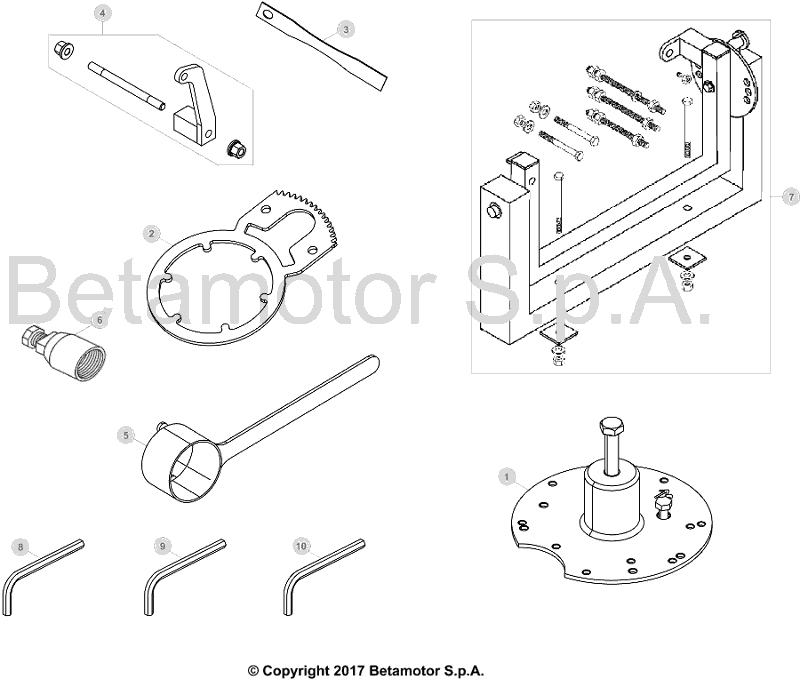 4

3

7

2

Betamotor S.p.A.

6

5

1

8

9

10

© Copyright 2017 Betamotor S.p.A.