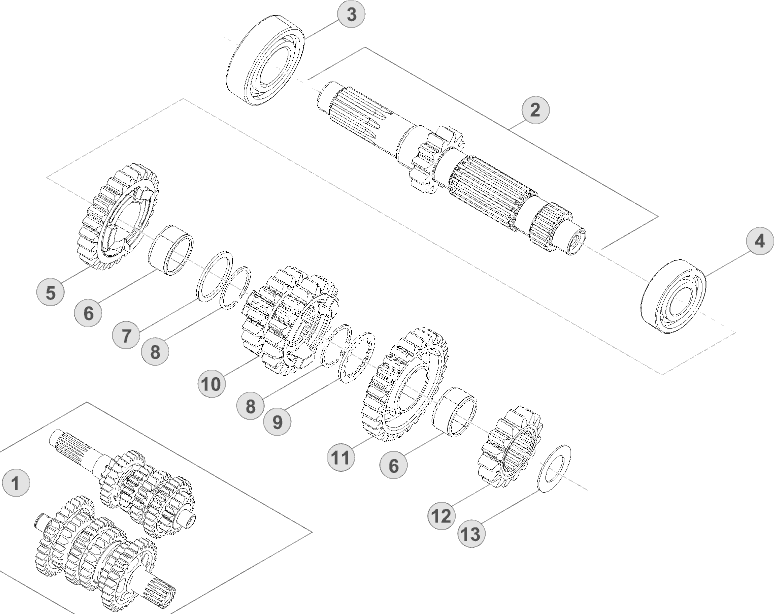 3
2
4
5
6
7
8
10
8
9
11
6
12
13
1