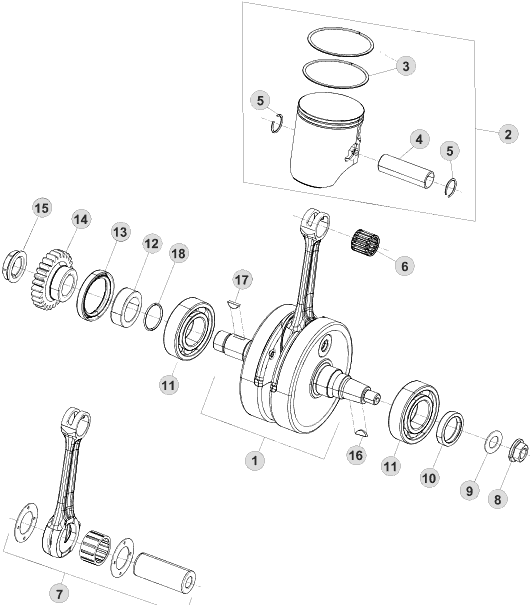 3
5
2
4
5
15
14
13
12
18
6
17
11
1
16
11
10
9
8
7