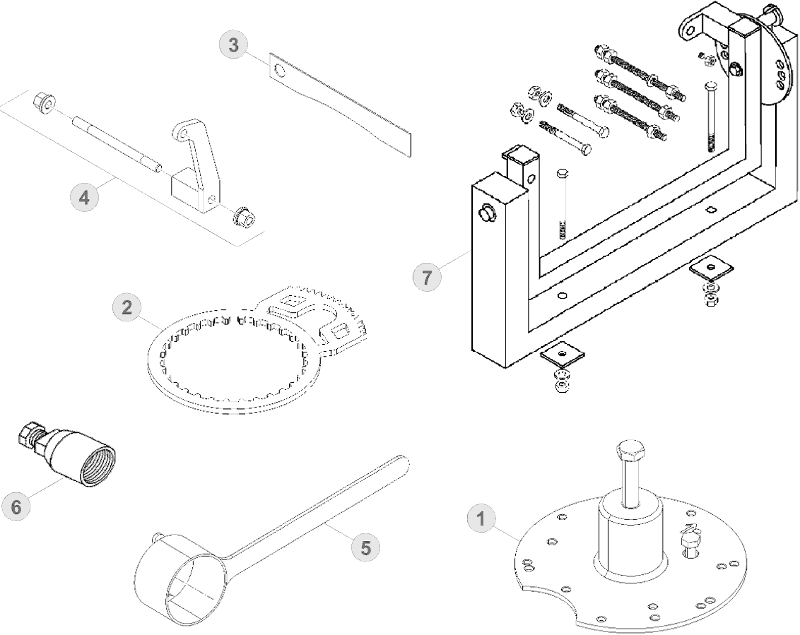 3
4
7
2
6
5
1