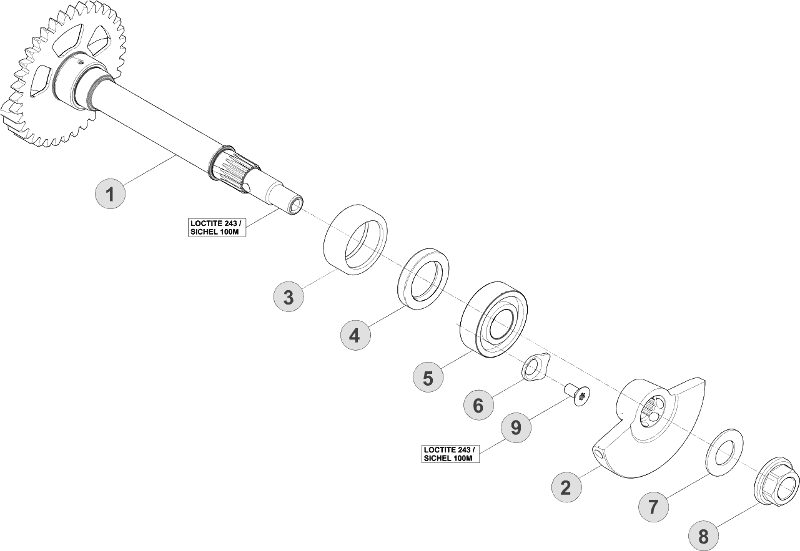 1

LOCTITE 243 / SICHEL 100M

3

4

5

6

9

LOCTITE 243 / SICHEL 100M

2

7

8