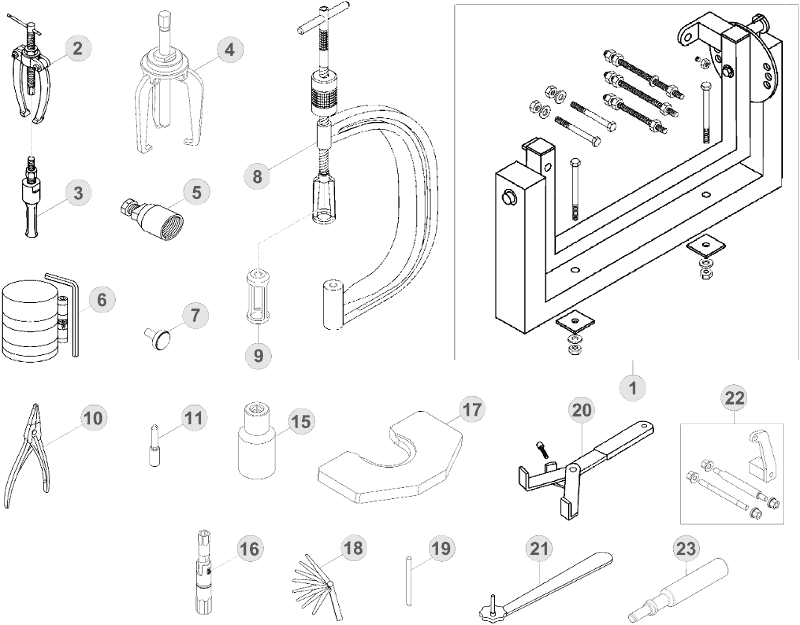 2
4
3
5
8
6
7
9
1
10
11
15
17
20
22
16
18
19
21
23