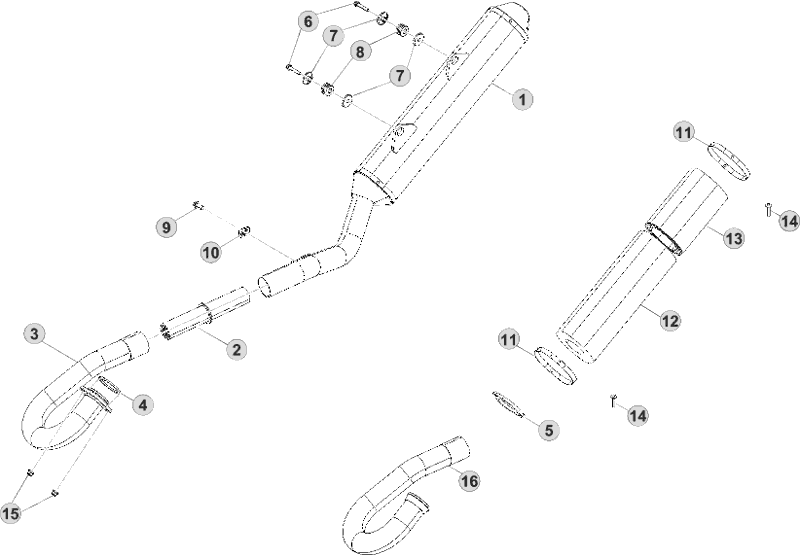 6
7
8
7
1
11
14
13
9
10
12
3
2
11
4
14
5
16
15