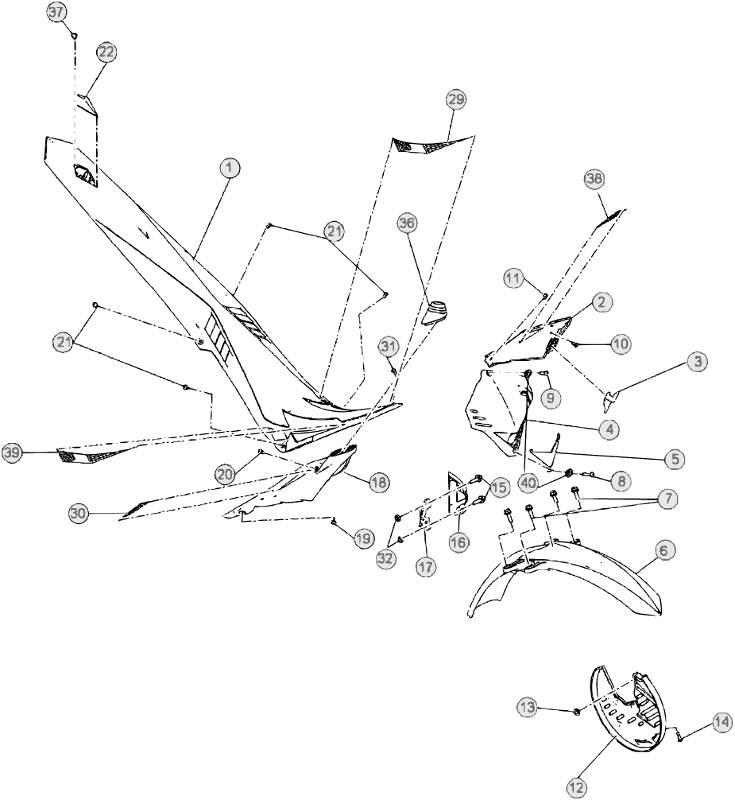 37
22
29
1
38
21
36
11
2
21
31
10
3
9
4
39
5
20
18
40
8
15
7
30
16
19
32
17
6
13
14
12