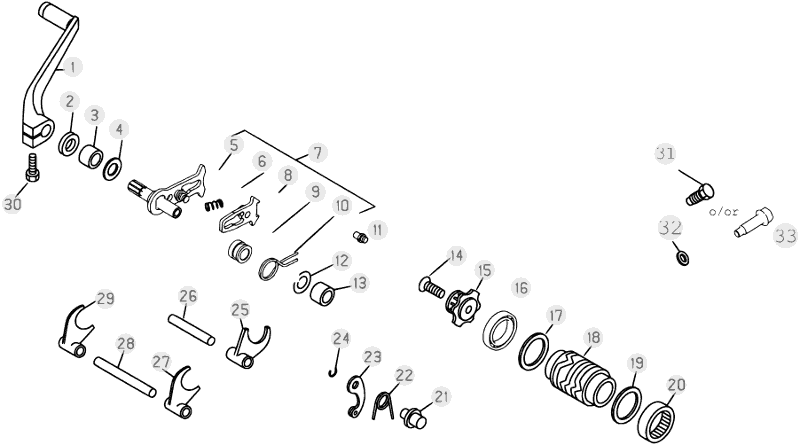 1
2
3
4
5
6
7
8
9
10
11
12
13
14
15
16
17
18
19
20
21
22
23
24
25
26
27
28
29
30
31
o/or
32
33