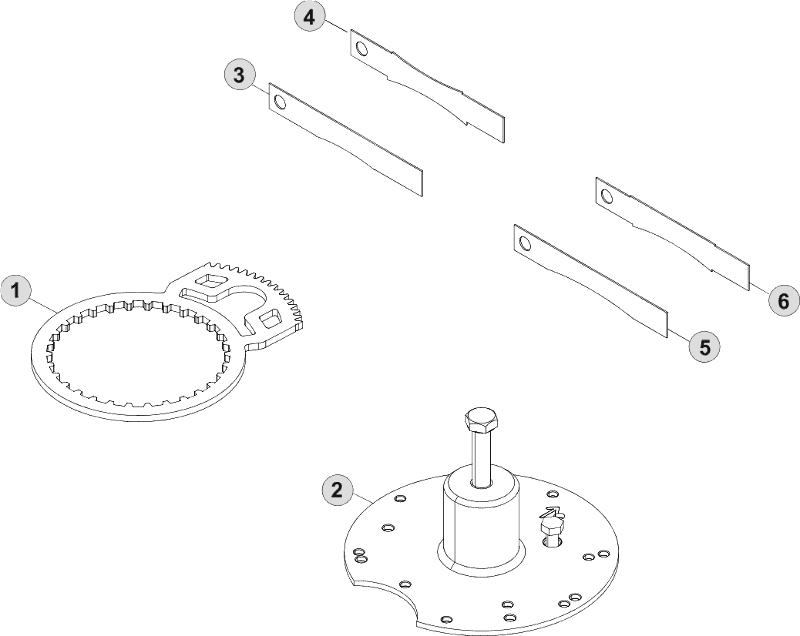 4
3
1
6
5
2