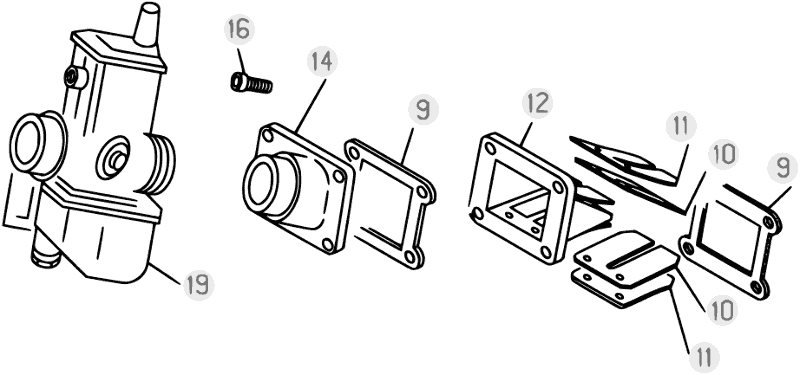 16
14
9
12
11
10
9
19
10
11