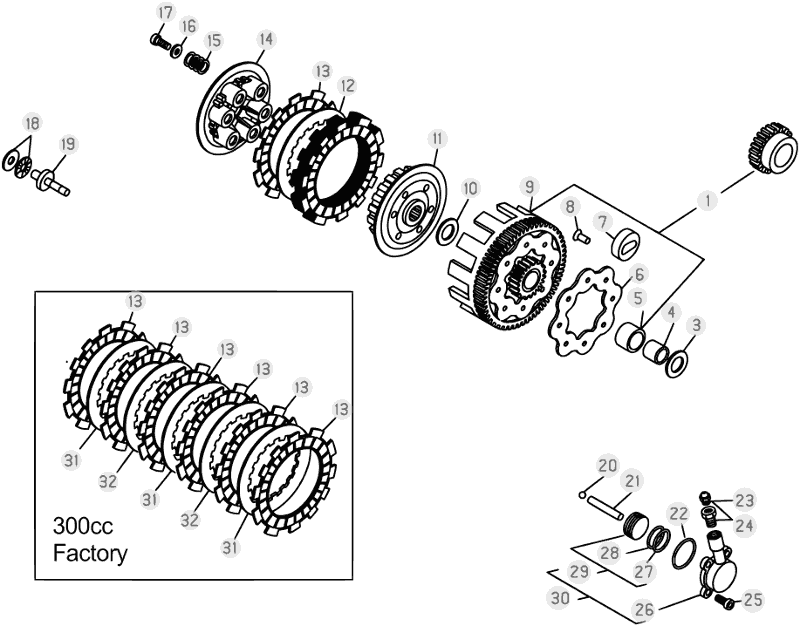 17
16
15
14
13
12
18
19
11
10
9
8
7
1
6
5
4
3
13
13
13
13
13
13
31
32
31
32
31
300cc
Factory
20
21
22
23
24
28
27
29
30
26
25