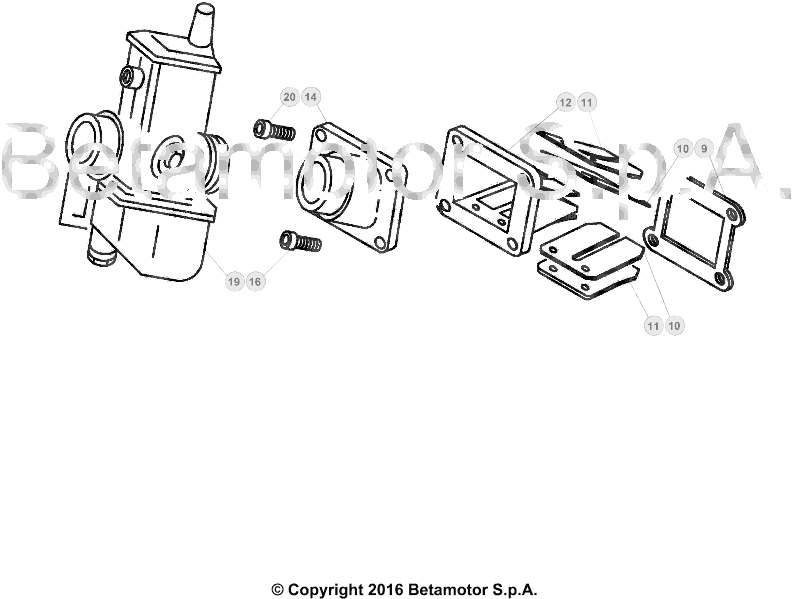 Betamotor S.p.A.

20 14

12 11

10 9

19 16

11 10

© Copyright 2016 Betamotor S.p.A.