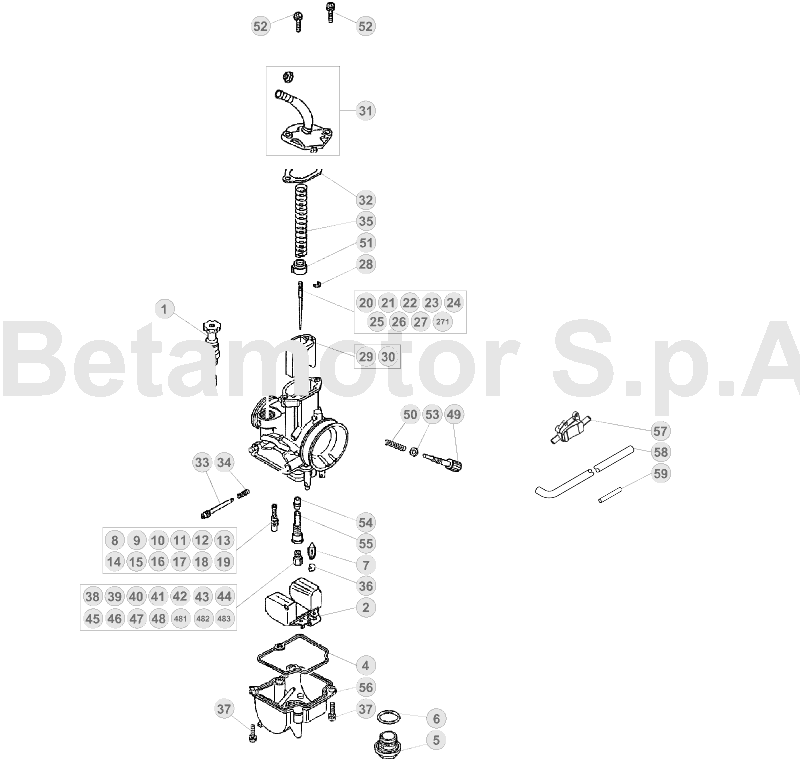 52 52
31
32
35
51
28
20 21 22 23 24
25 26 27 271
1
29 30
Betamotor S.p.A
50 53 49
57
58
59
33 34
54
55
8 9 10 11 12 13
14 15 16 17 18 19
7
36
38 39 40 41 42 43 44
45 46 47 48 481 482 483
2
4
56
37 37
6
5