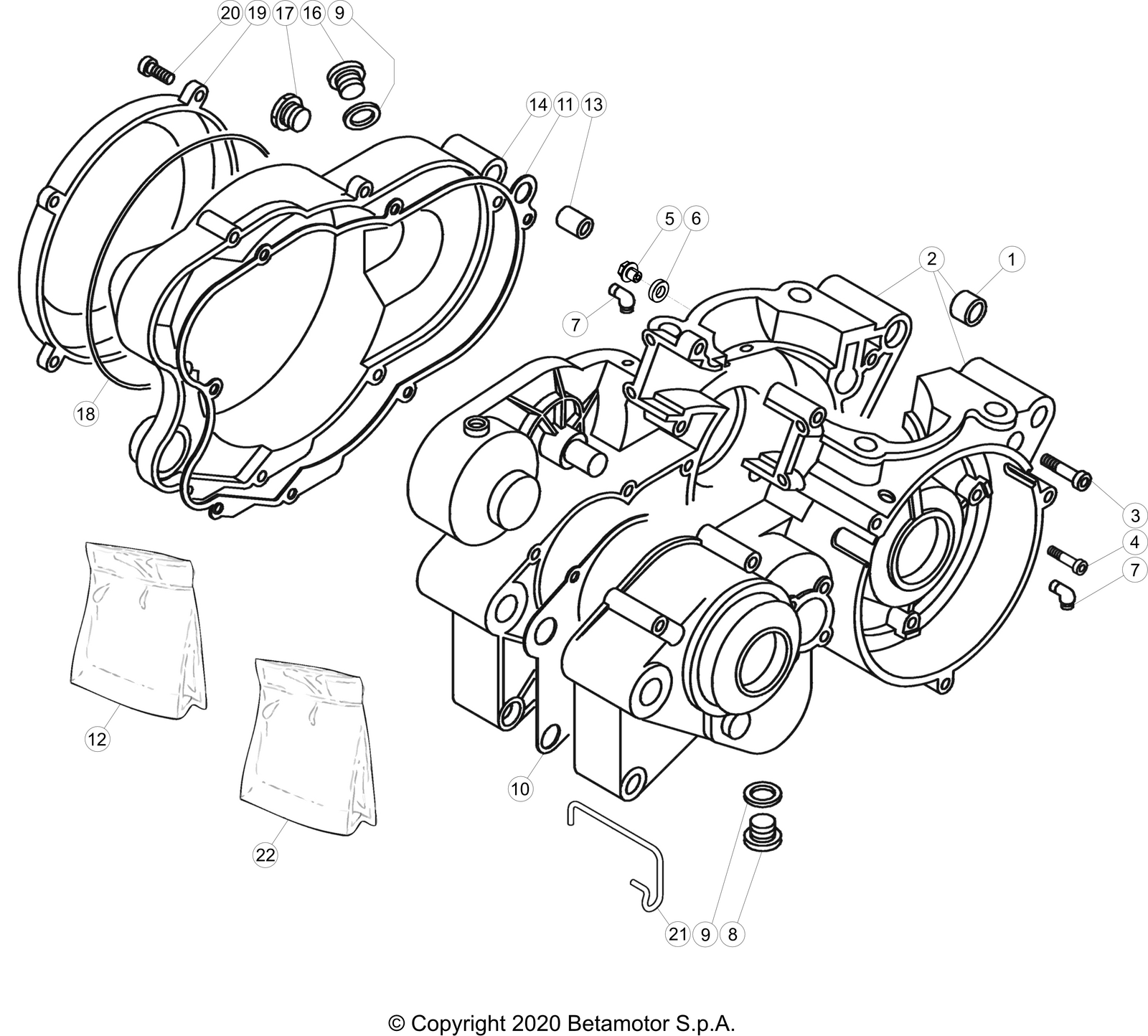 20 19 17 16 9

14 11 13

5 6

2 1

7

18

3

4

7

12

10

22

21 9 8

© Copyright 2020 Betamotor S.p.A.